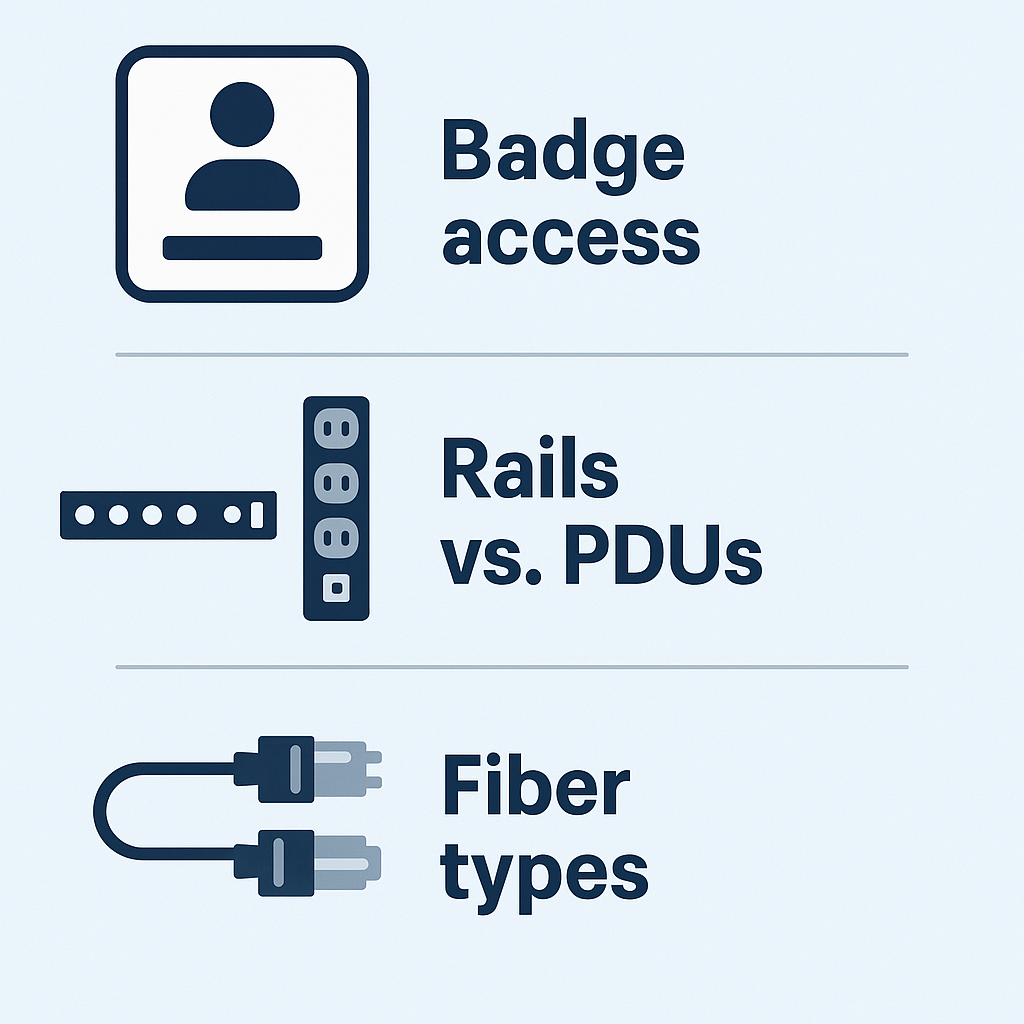 Badge access

Rails vs. PDUs

Fiber types