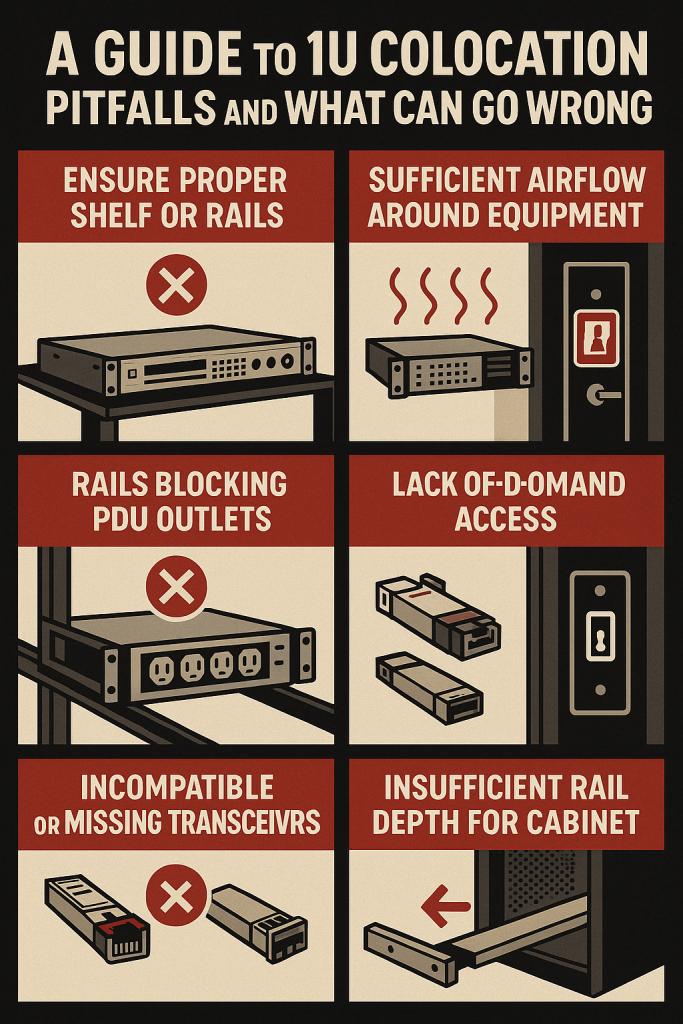 A GUIDE TO 1U COLOCATION PITFALLS AND WHAT CAN GO WRONG

ENSURE PROPER SHELF OR RAILS

SUFFICIENT AIRFLOW AROUND EQUIPMENT

RAILS BLOCKING PDU OUTLETS

LACK OF-D-OMAND ACCESS

INCOMPATIBLE OR MISSING TRANSCEIVRS

INSUFFICIENT RAIL DEPTH FOR CABINET